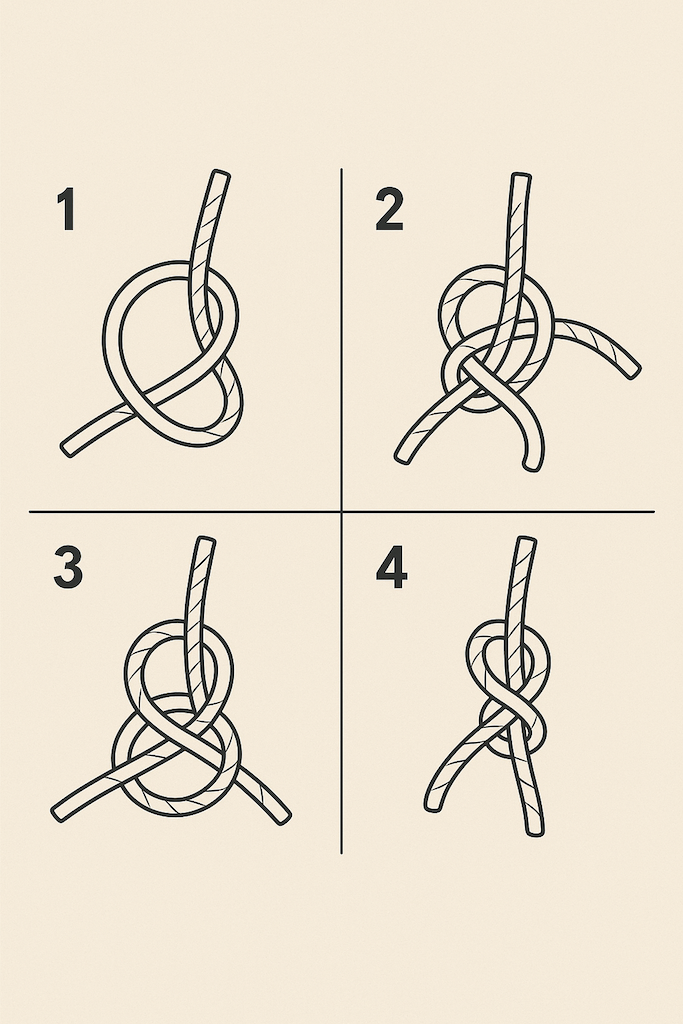 1

2

3

4